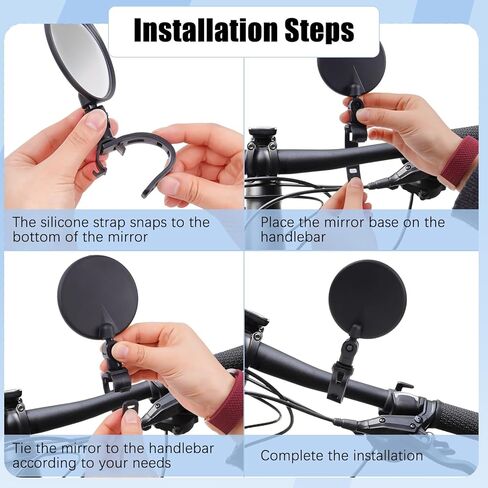 Installation Steps

The silicone strap snaps to the bottom of the mirror

Place the mirror base on the handlebar

Tie the mirror to the handlebar according to your needs

Complete the installation