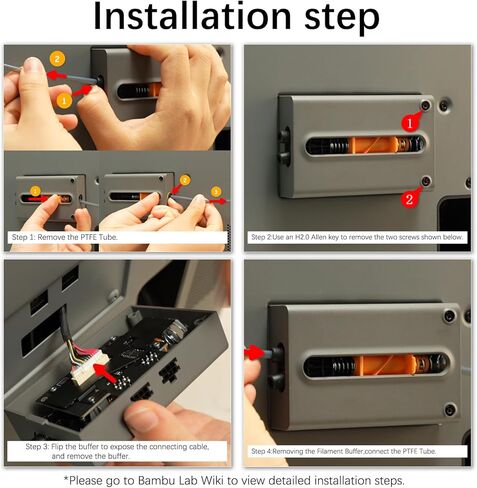 Installation step

2
1

1
2
3

Step 1: Remove the PTFE Tube.

1
2

Step 2:Use an H2.0 Allen key to remove the two screws shown below.

Step 3: Flip the buffer to expose the connecting cable, and remove the buffer.

Step 4:Removing the Filament Buffer,connect the PTFE Tube.

*Please go to Bambu Lab Wiki to view detailed installation steps.