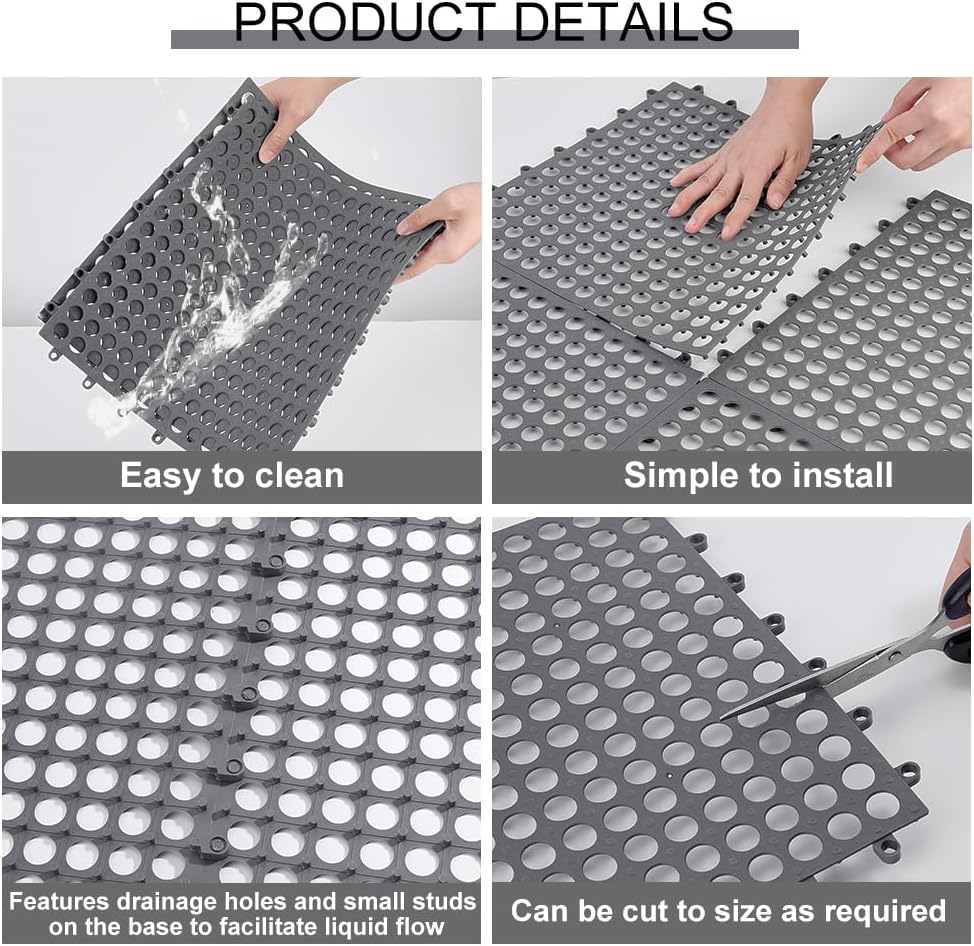 PRODUCT DETAILS

Easy to clean

Simple to install

Features drainage holes and small studs on the base to facilitate liquid flow

Can be cut to size as required