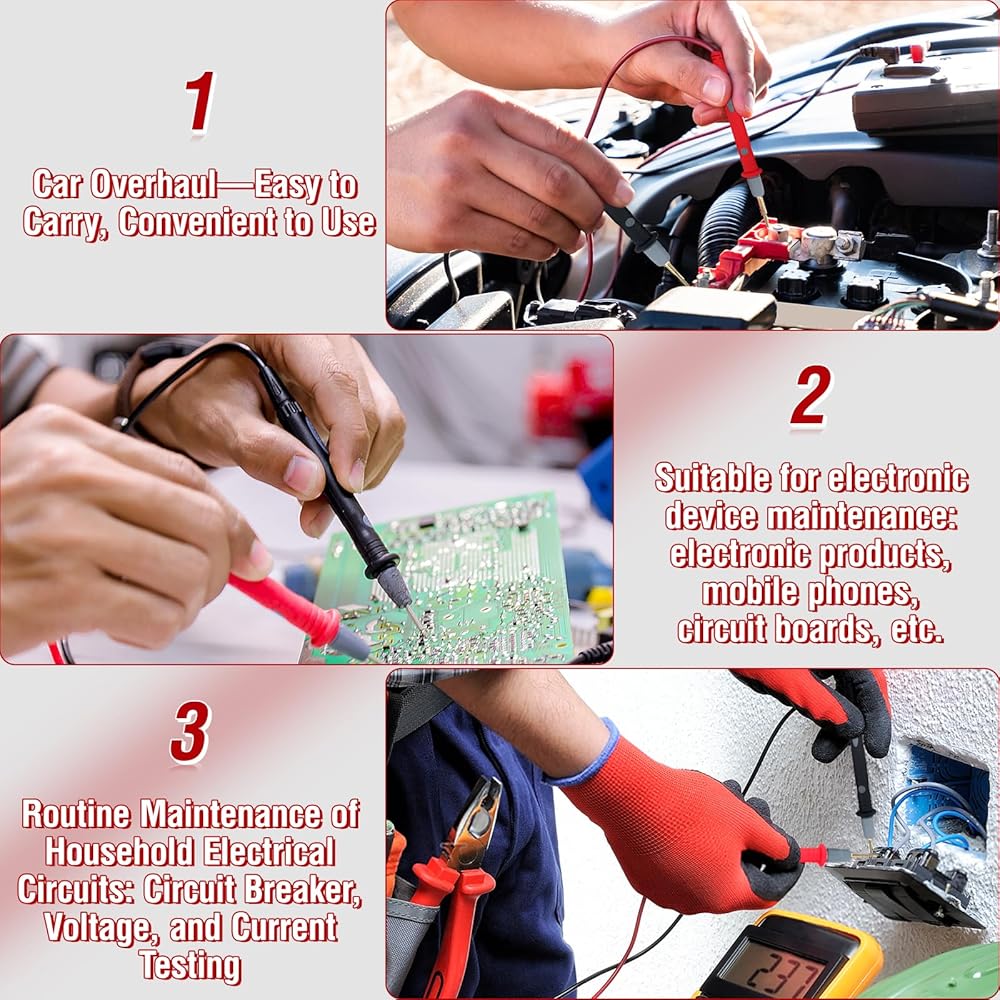 1

Car Overhaul—Easy to Carry, Convenient to Use

2

Suitable for electronic device maintenance: electronic products, mobile phones, circuit boards, etc.

3

Routine Maintenance of Household Electrical Circuits: Circuit Breaker, Voltage, and Current Testing

237