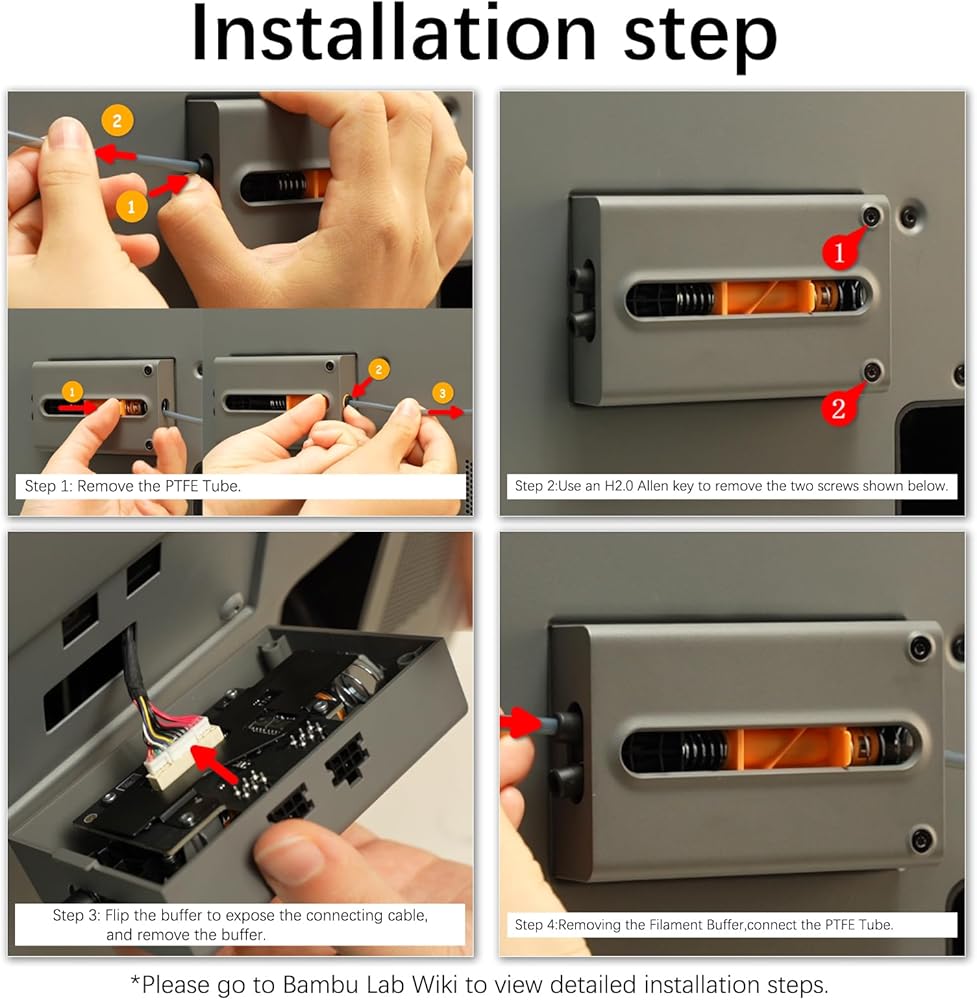 Installation step

2

1

1

2

3

Step 1: Remove the PTFE Tube.

1

2

Step 2:Use an H2.0 Allen key to remove the two screws shown below.

Step 3: Flip the buffer to expose the connecting cable, and remove the buffer.

Step 4:Removing the Filament Buffer,connect the PTFE Tube.

*Please go to Bambu Lab Wiki to view detailed installation steps.