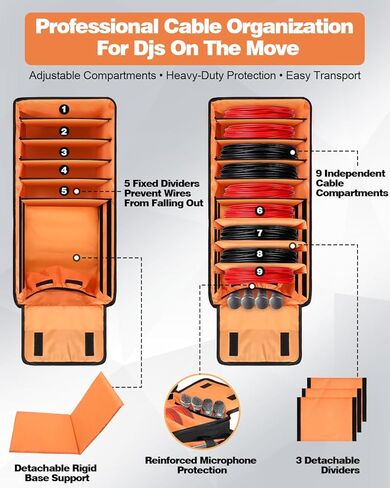 Professional Cable Organization For Djs On The Move

Adjustable Compartments • Heavy-Duty Protection • Easy Transport

1
2
3
4
5

5 Fixed Dividers Prevent Wires From Falling Out

9 Independent Cable Compartments

6
7
8
9

Detachable Rigid Base Support

Reinforced Microphone Protection

3 Detachable Dividers