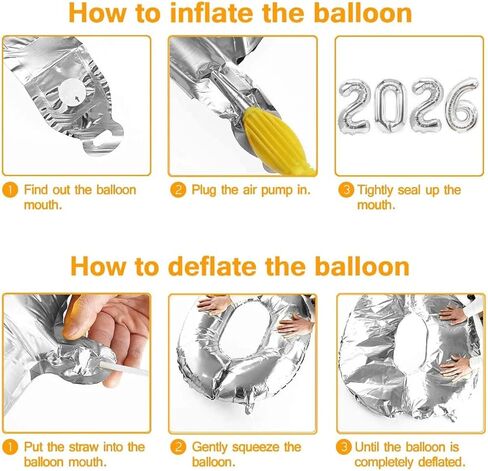 How to inflate the balloon

2026

1 Find out the balloon mouth.

2 Plug the air pump in.

3 Tightly seal up the mouth.

How to deflate the balloon

1 Put the straw into the balloon mouth.

2 Gently squeeze the balloon.

3 Until the balloon is completely deflated.