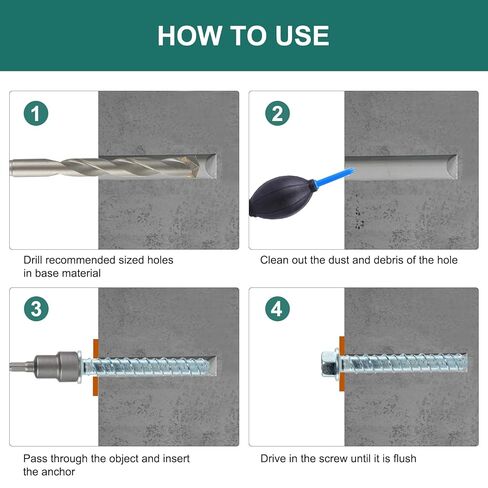 HOW TO USE

1

Drill recommended sized holes in base material

2

Clean out the dust and debris of the hole

3

Pass through the object and insert the anchor

4

Drive in the screw until it is flush