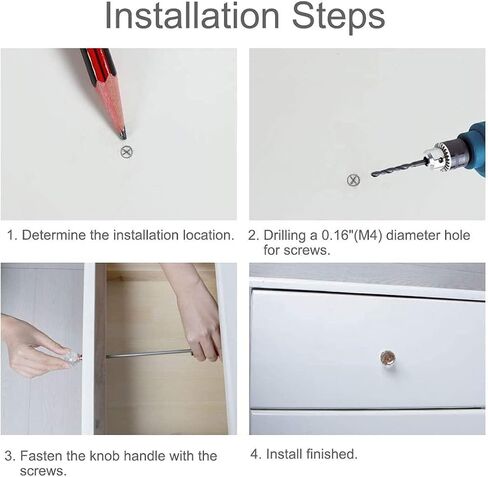 Installation Steps

1. Determine the installation location.

2. Drilling a 0.16"(M4) diameter hole for screws.

3. Fasten the knob handle with the screws.

4. Install finished.