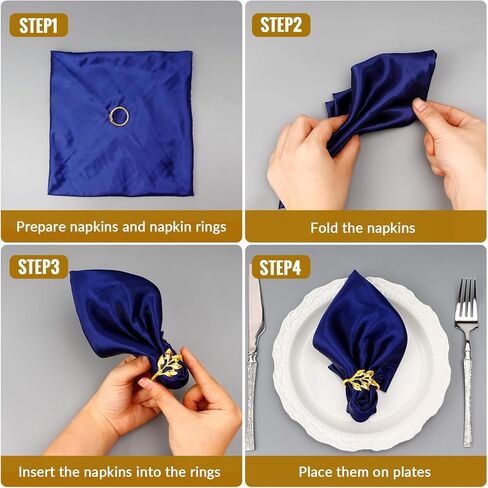 STEP1

Prepare napkins and napkin rings

STEP2

Fold the napkins

STEP3

Insert the napkins into the rings

STEP4

Place them on plates