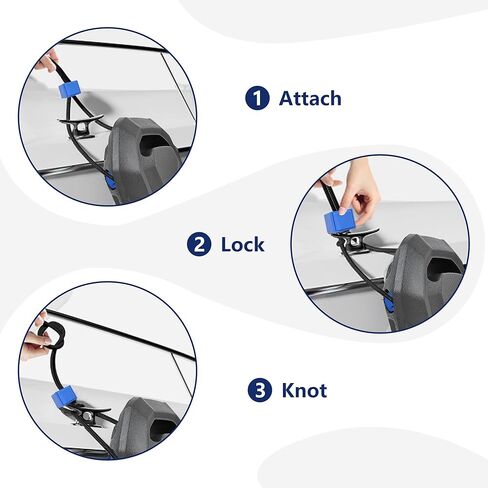 1 Attach

2 Lock

3 Knot