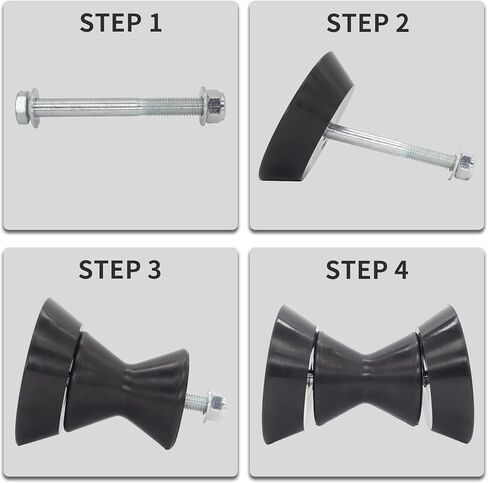 STEP 1

STEP 2

STEP 3

STEP 4