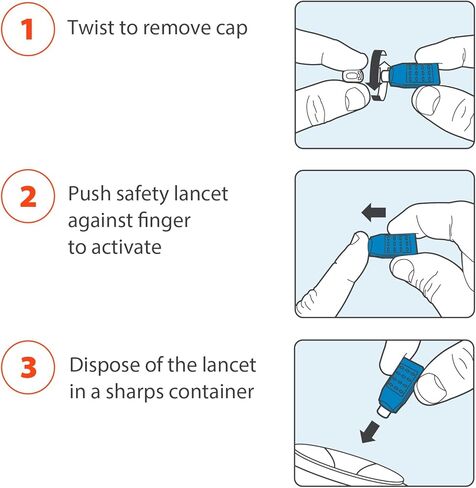 1 Twist to remove cap

2 Push safety lancet against finger to activate

3 Dispose of the lancet in a sharps container