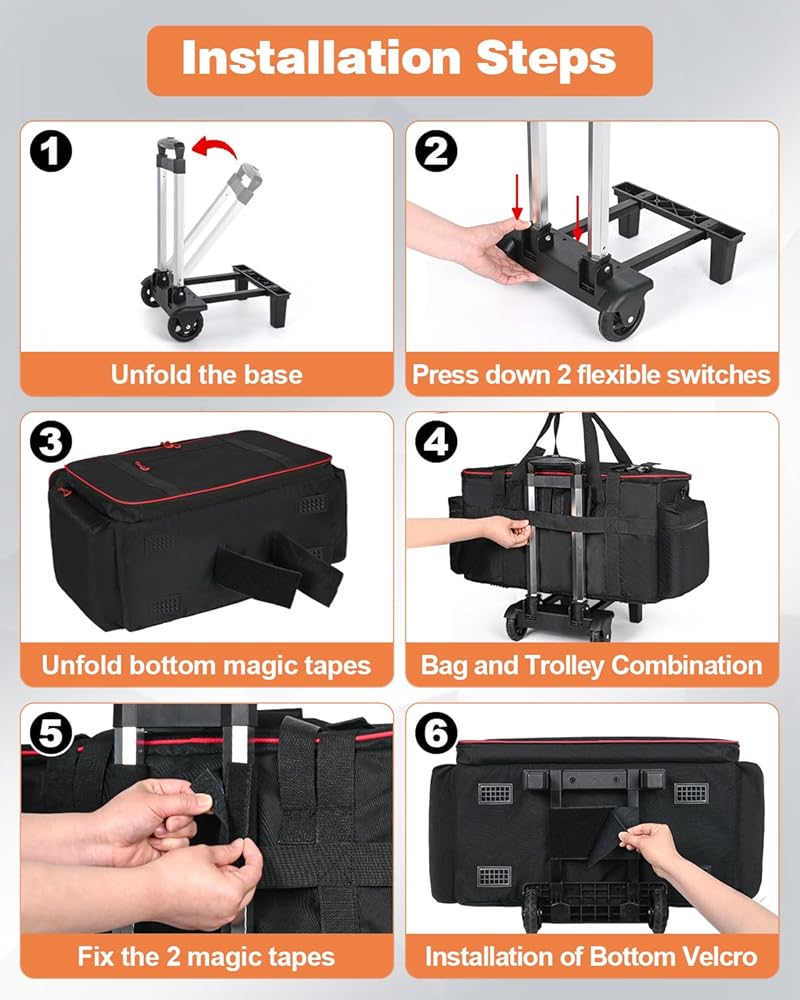 Installation Steps

1
Unfold the base

2
Press down 2 flexible switches

3
Unfold bottom magic tapes

4
Bag and Trolley Combination

5
Fix the 2 magic tapes

6
Installation of Bottom Velcro