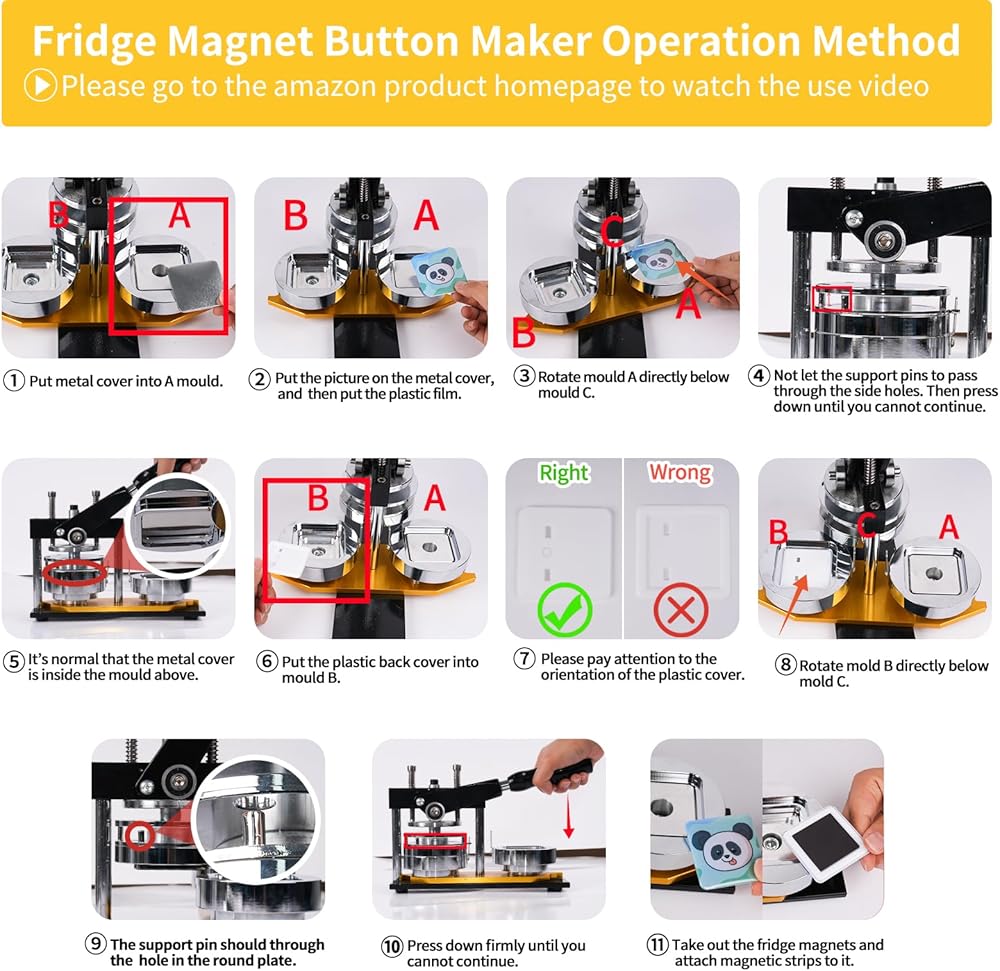 Fridge Magnet Button Maker Operation Method
Please go to the amazon product homepage to watch the use video

B A

① Put metal cover into A mould.

B A

② Put the picture on the metal cover, and then put the plastic film.

C A B

③ Rotate mould A directly below mould C.

④ Not let the support pins to pass through the side holes. Then press down until you cannot continue.

⑤ It's normal that the metal cover is inside the mould above.

B A

⑥ Put the plastic back cover into mould B.

Right Wrong

⑦ Please pay attention to the orientation of the plastic cover.

B C A

⑧ Rotate mold B directly below mold C.

⑨ The support pin should through the hole in the round plate.

⑩ Press down firmly until you cannot continue.

⑪ Take out the fridge magnets and attach magnetic strips to it.