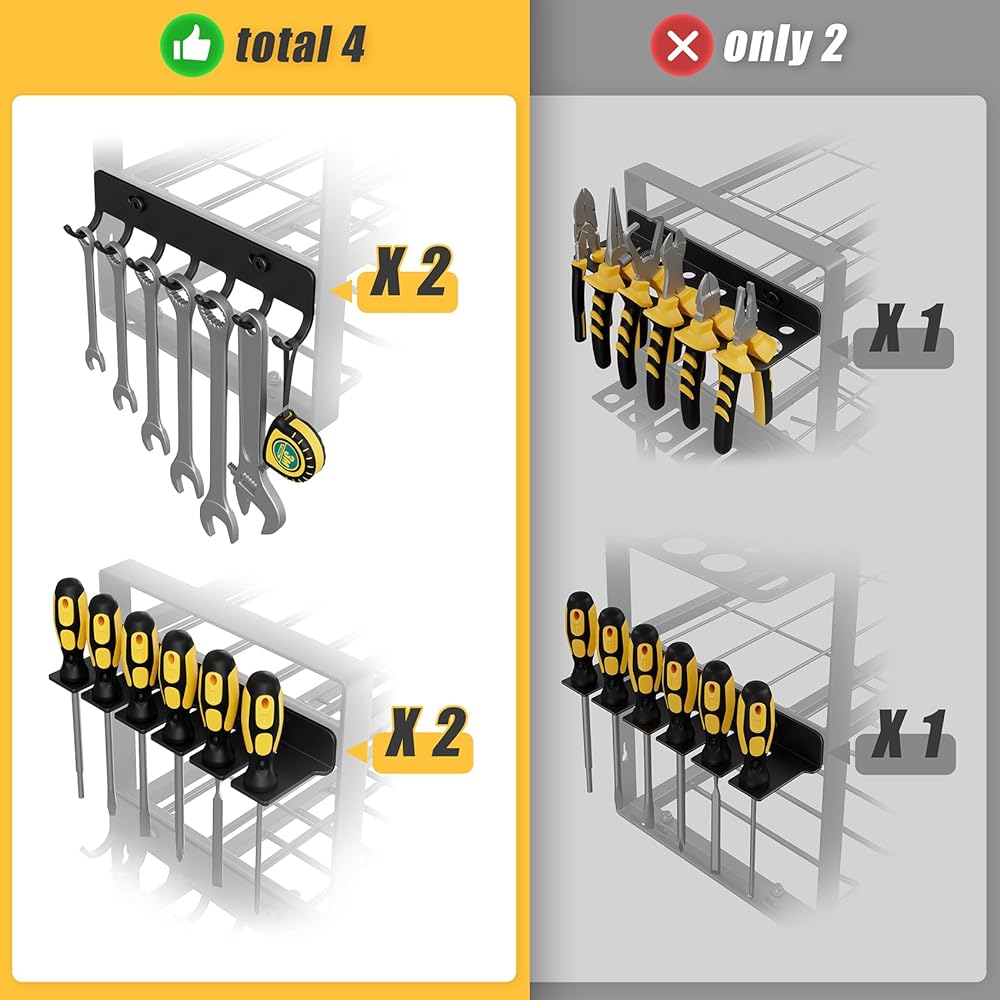 total 4

X 2

X 2

only 2

X 1

X 1