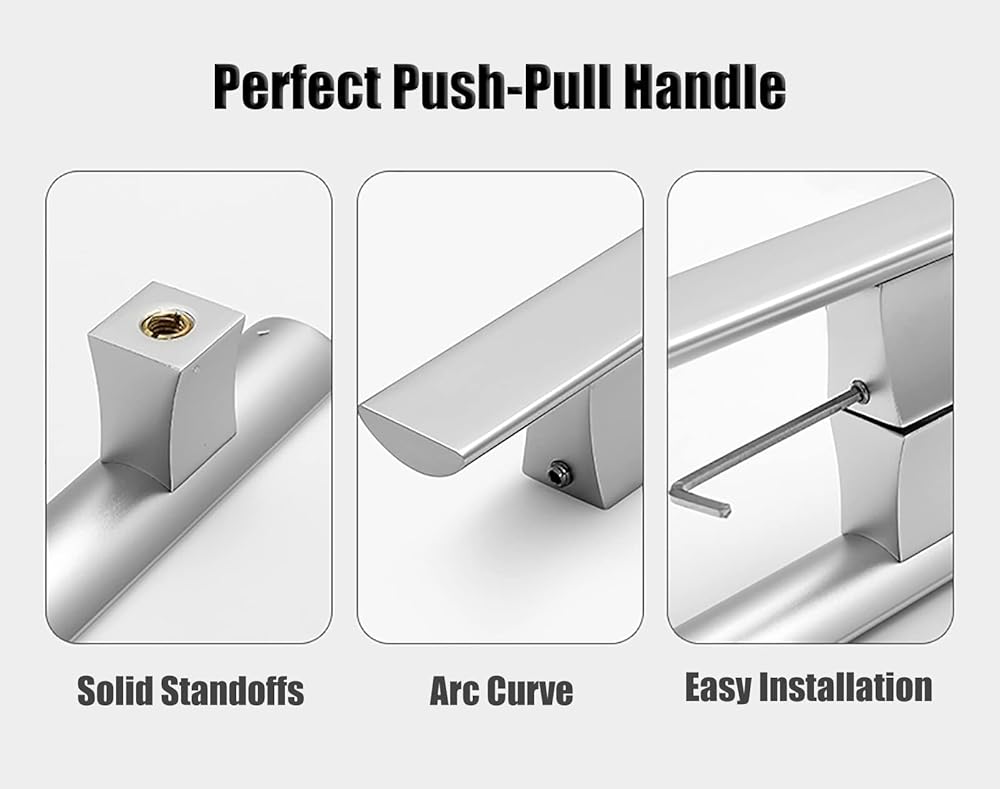 Perfect Push-Pull Handle

Solid Standoffs

Arc Curve

Easy Installation