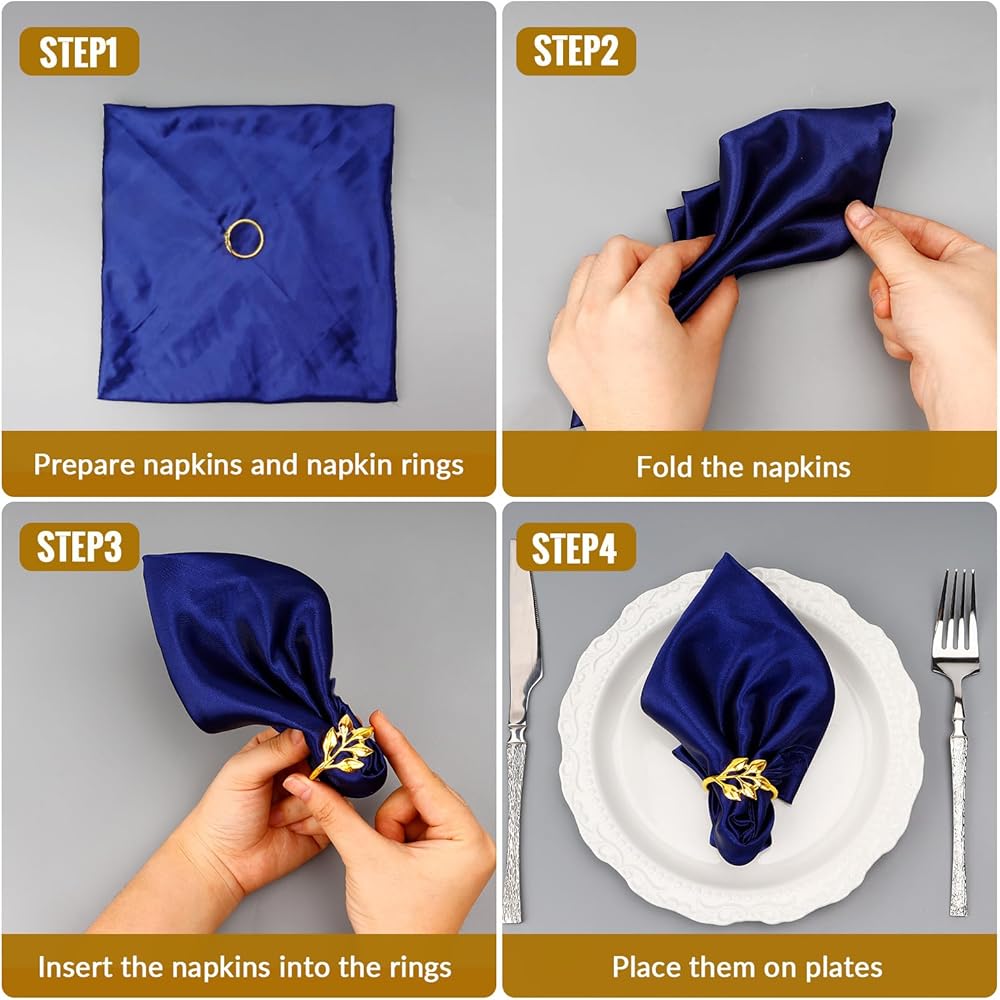 STEP1

Prepare napkins and napkin rings

STEP2

Fold the napkins

STEP3

Insert the napkins into the rings

STEP4

Place them on plates