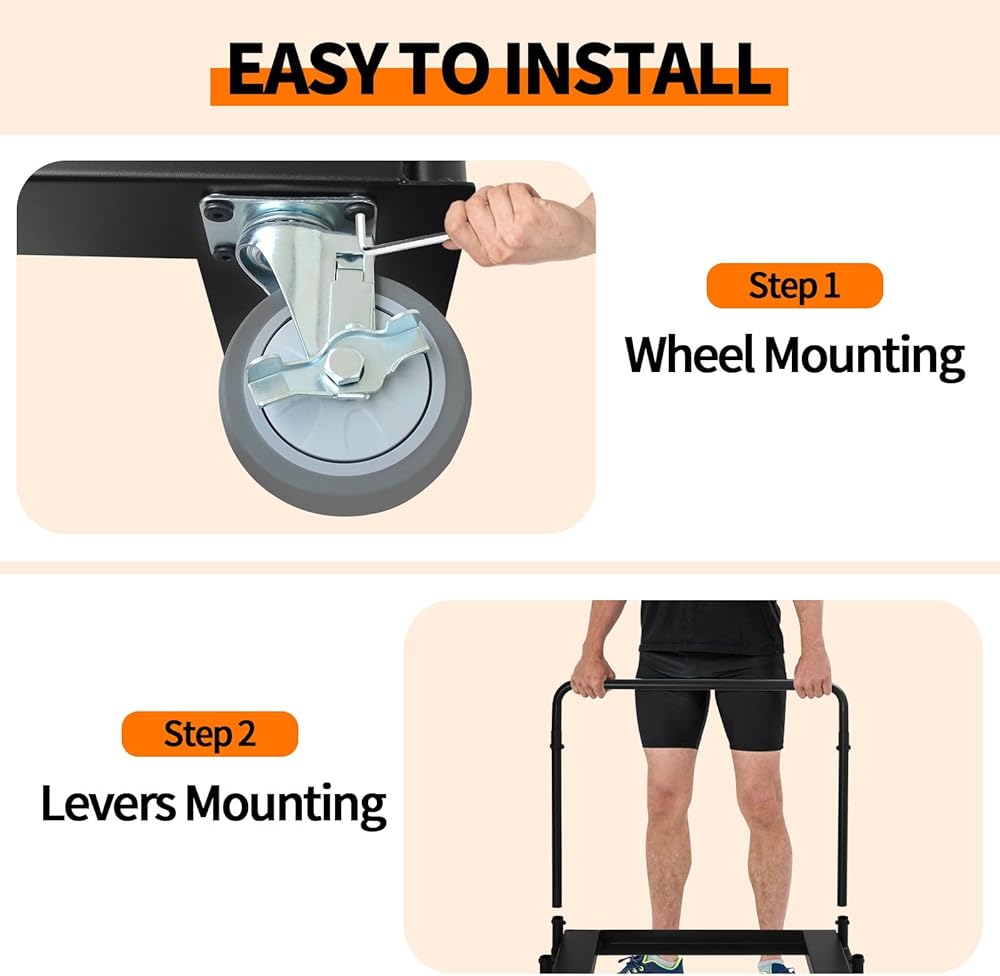 EASY TO INSTALL

Step 1
Wheel Mounting

Step 2
Levers Mounting