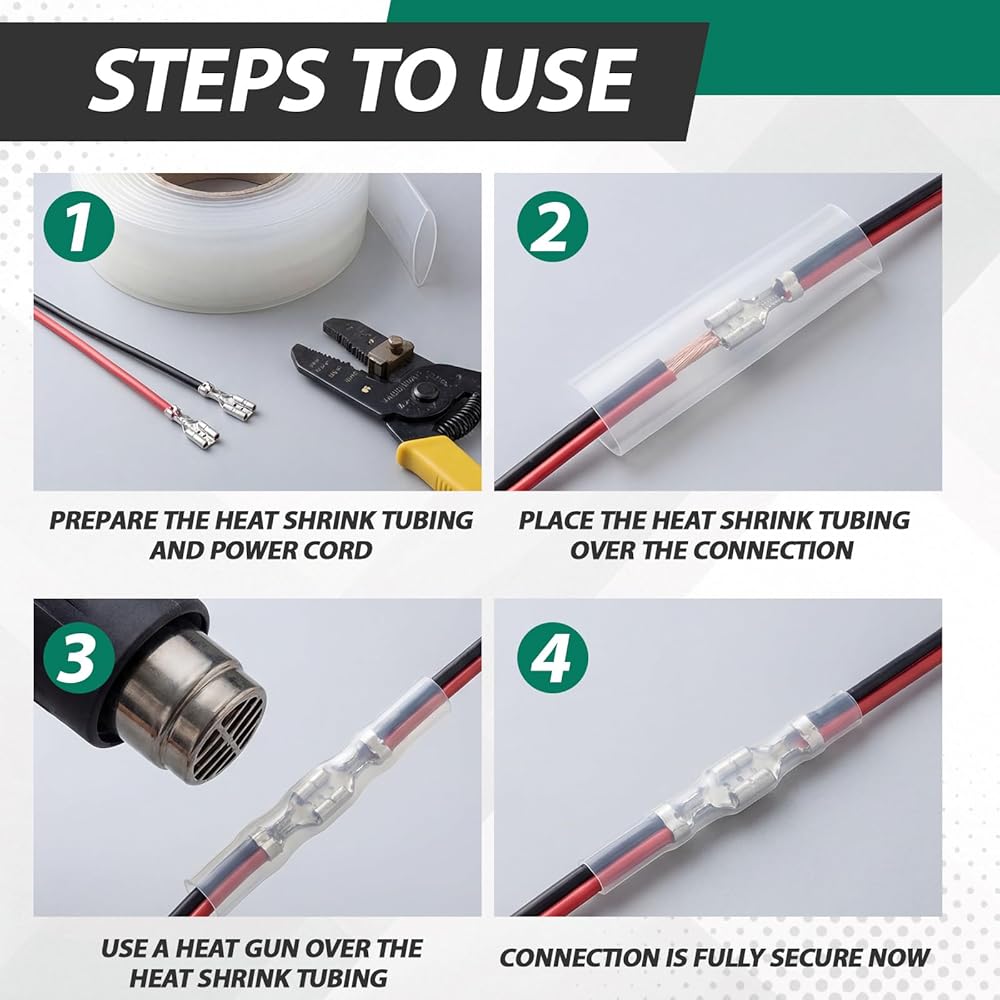 STEPS TO USE

1

PREPARE THE HEAT SHRINK TUBING AND POWER CORD

2

PLACE THE HEAT SHRINK TUBING OVER THE CONNECTION

3

USE A HEAT GUN OVER THE HEAT SHRINK TUBING

4

CONNECTION IS FULLY SECURE NOW