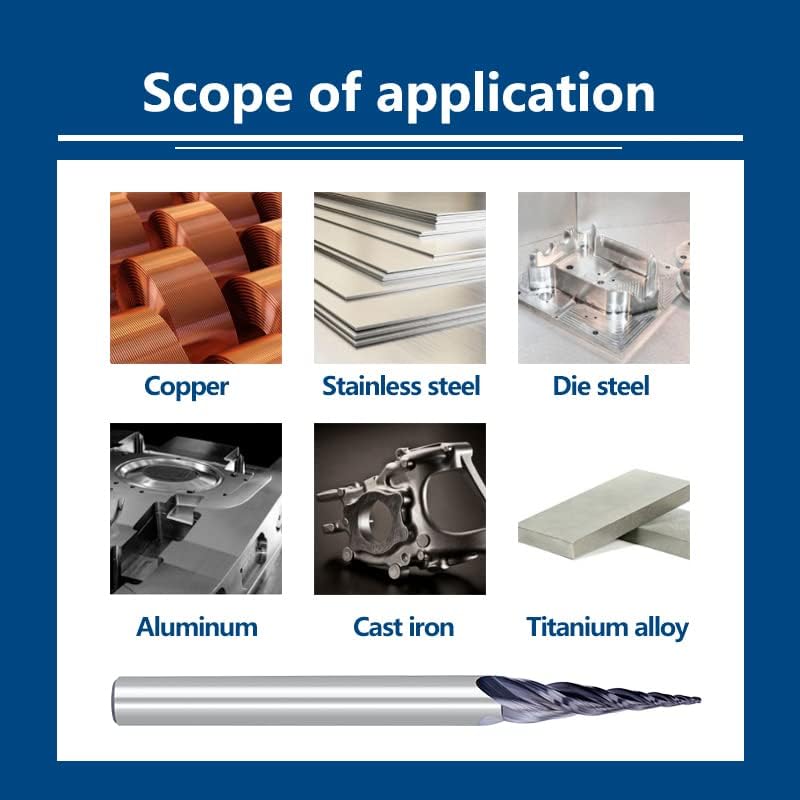 Scope of application

Copper

Stainless steel

Die steel

Aluminum

Cast iron

Titanium alloy