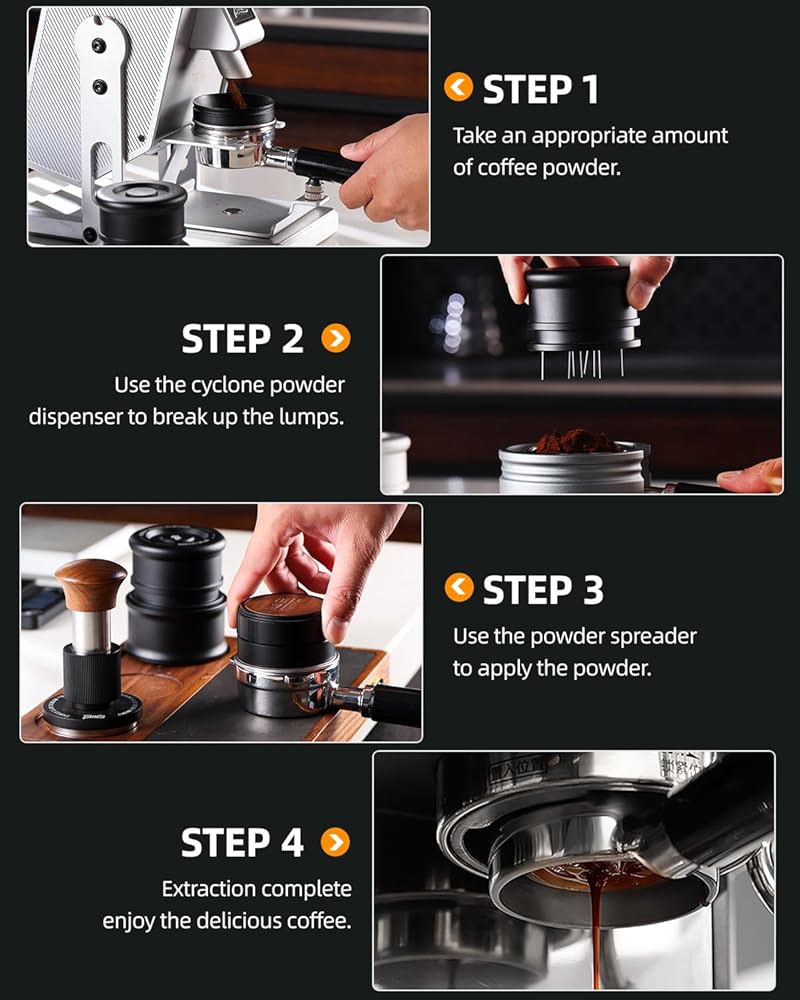 STEP 1
Take an appropriate amount of coffee powder.

STEP 2
Use the cyclone powder dispenser to break up the lumps.

STEP 3
Use the powder spreader to apply the powder.

STEP 4
Extraction complete enjoy the delicious coffee.