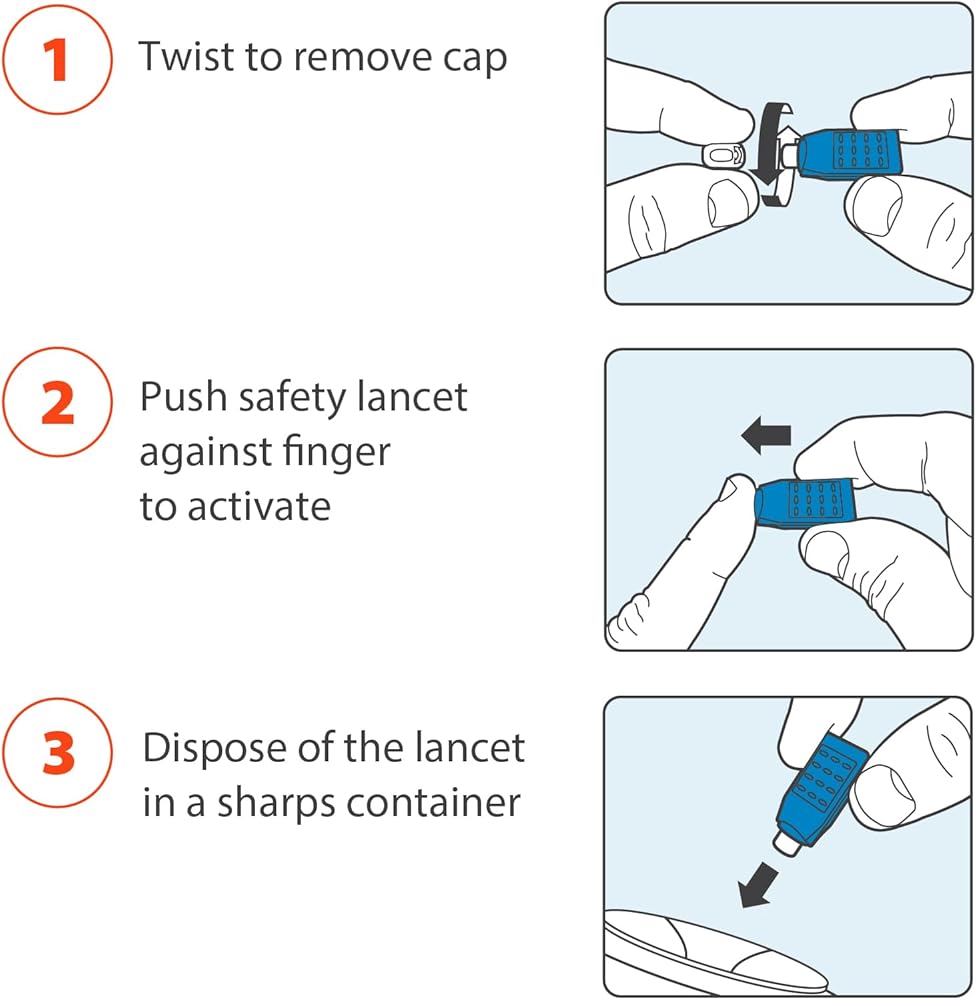 1 Twist to remove cap

2 Push safety lancet against finger to activate

3 Dispose of the lancet in a sharps container