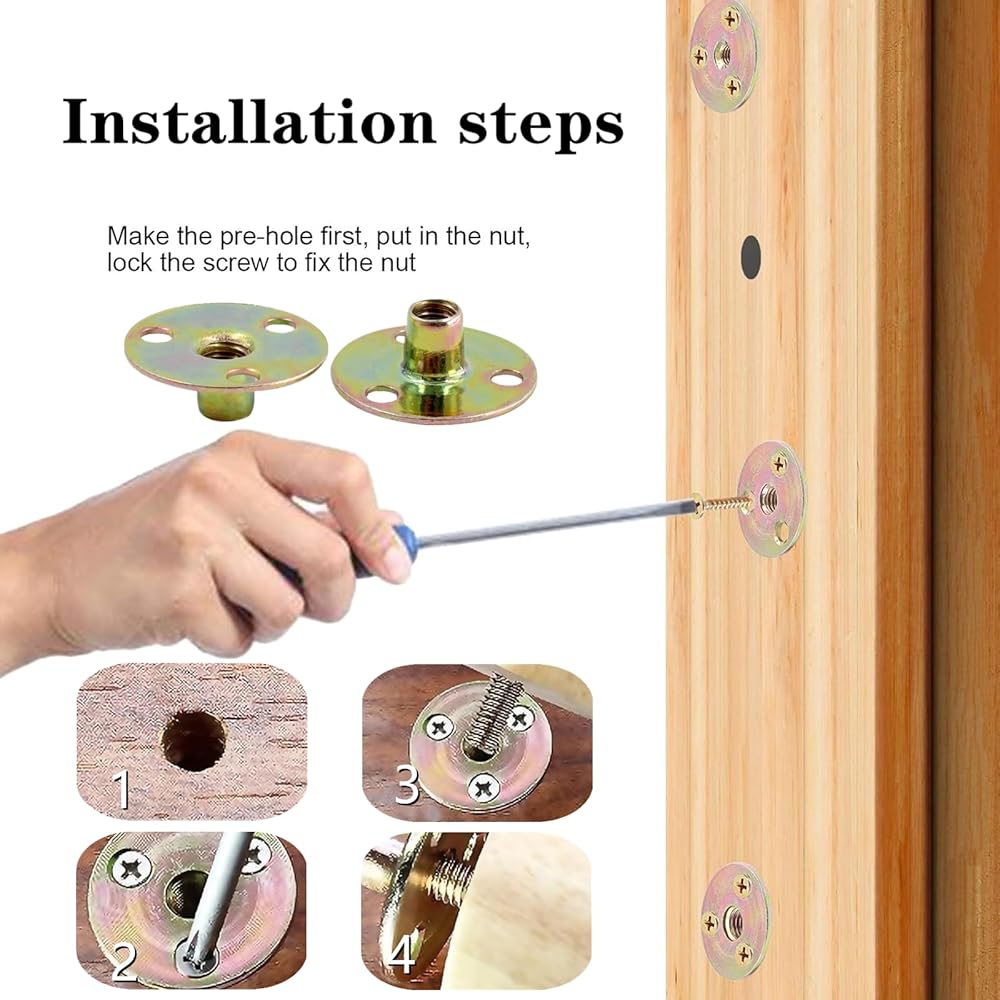 Installation steps

Make the pre-hole first, put in the nut, lock the screw to fix the nut

1

3

2

4