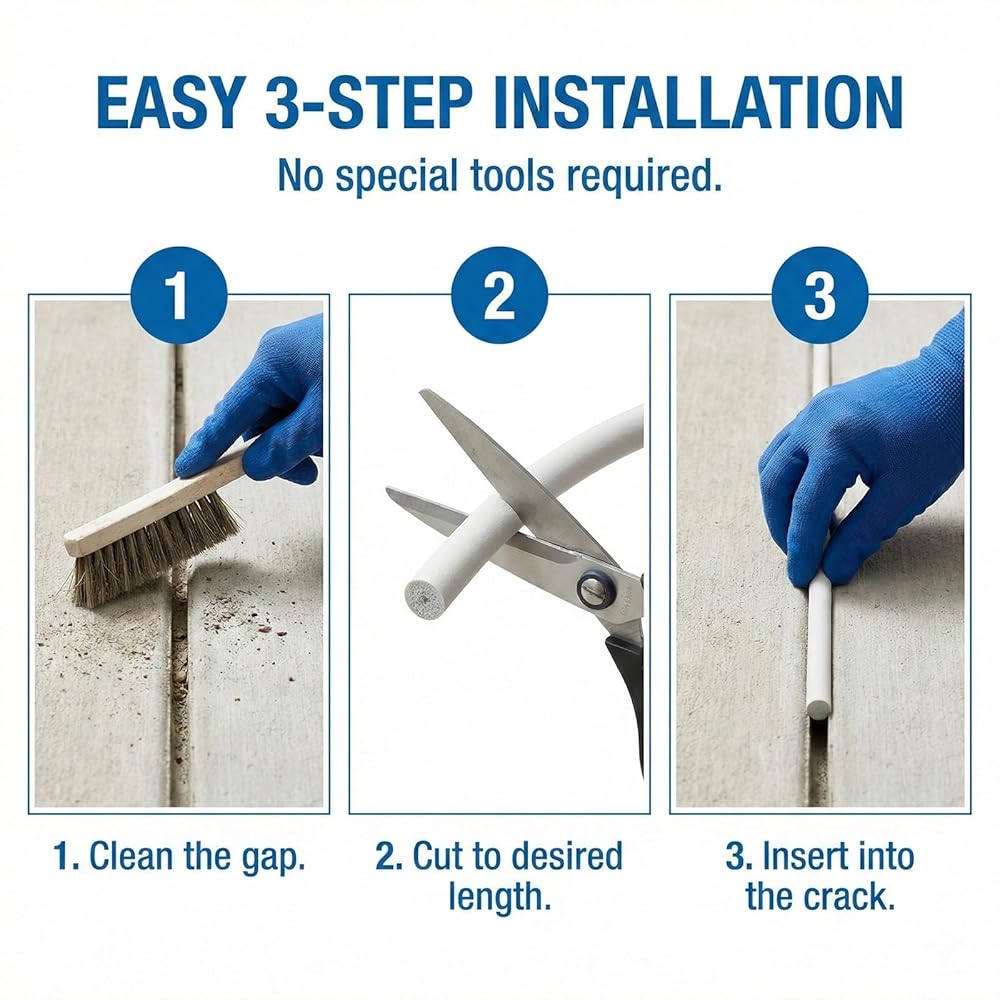 EASY 3-STEP INSTALLATION
No special tools required.

1

2

3

1. Clean the gap.

2. Cut to desired length.

3. Insert into the crack.