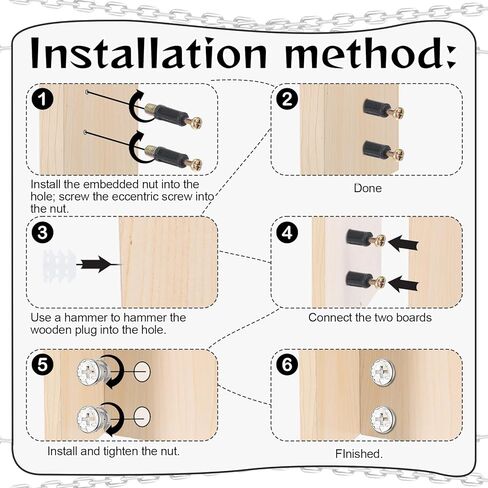 Installation method:

1

Install the embedded nut into the hole; screw the eccentric screw into the nut.

2

Done

3

Use a hammer to hammer the wooden plug into the hole.

4

Connect the two boards

5

Install and tighten the nut.

6

FInished.