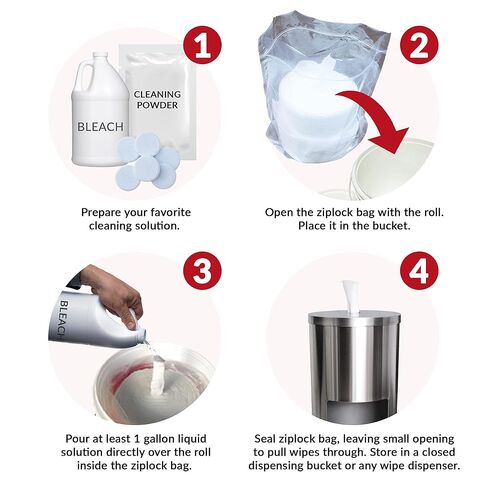 1

BLEACH

CLEANING POWDER

Prepare your favorite cleaning solution.

2

Open the ziplock bag with the roll. Place it in the bucket.

3

BLEACH

Pour at least 1 gallon liquid solution directly over the roll inside the ziplock bag.

4

Seal ziplock bag, leaving small opening to pull wipes through. Store in a closed dispensing bucket or any wipe dispenser.