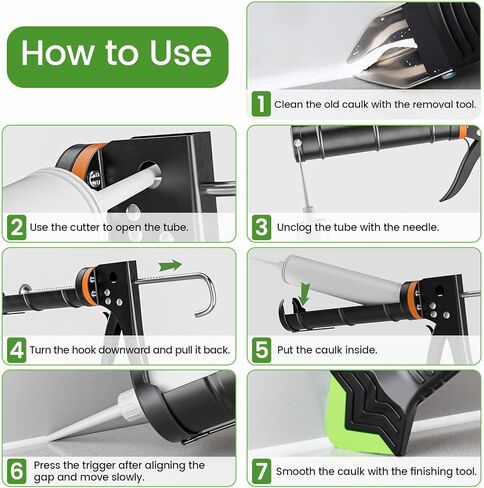 How to Use

1 Clean the old caulk with the removal tool.

2 Use the cutter to open the tube.

3 Unclog the tube with the needle.

4 Turn the hook downward and pull it back.

5 Put the caulk inside.

6 Press the trigger after aligning the gap and move slowly.

7 Smooth the caulk with the finishing tool.