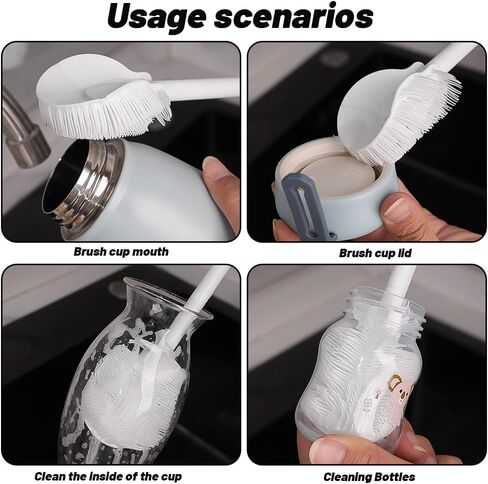 Usage scenarios

Brush cup mouth

Brush cup lid

Clean the inside of the cup

Cleaning Bottles