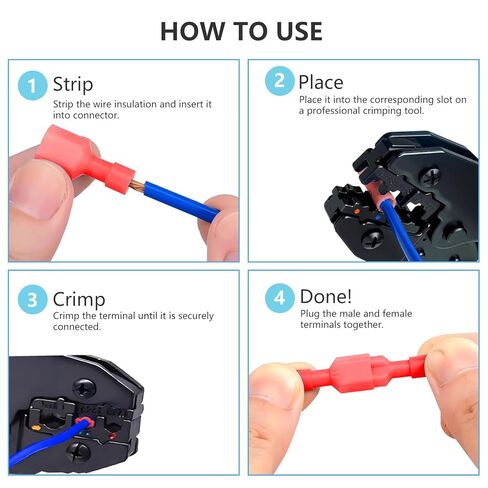 HOW TO USE

1 Strip
Strip the wire insulation and insert it into connector.

2 Place
Place it into the corresponding slot on a professional crimping tool.

3 Crimp
Crimp the terminal until it is securely connected.

4 Done!
Plug the male and female terminals together.