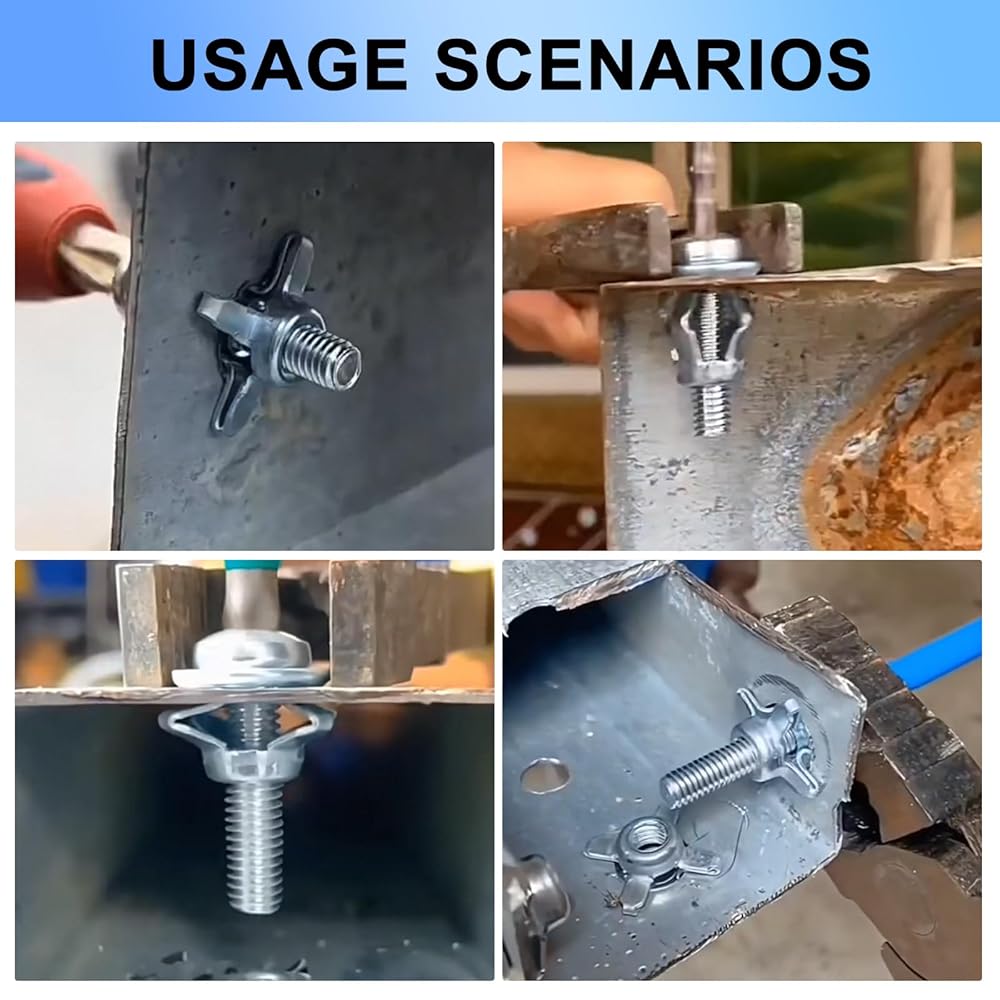 USAGE SCENARIOS