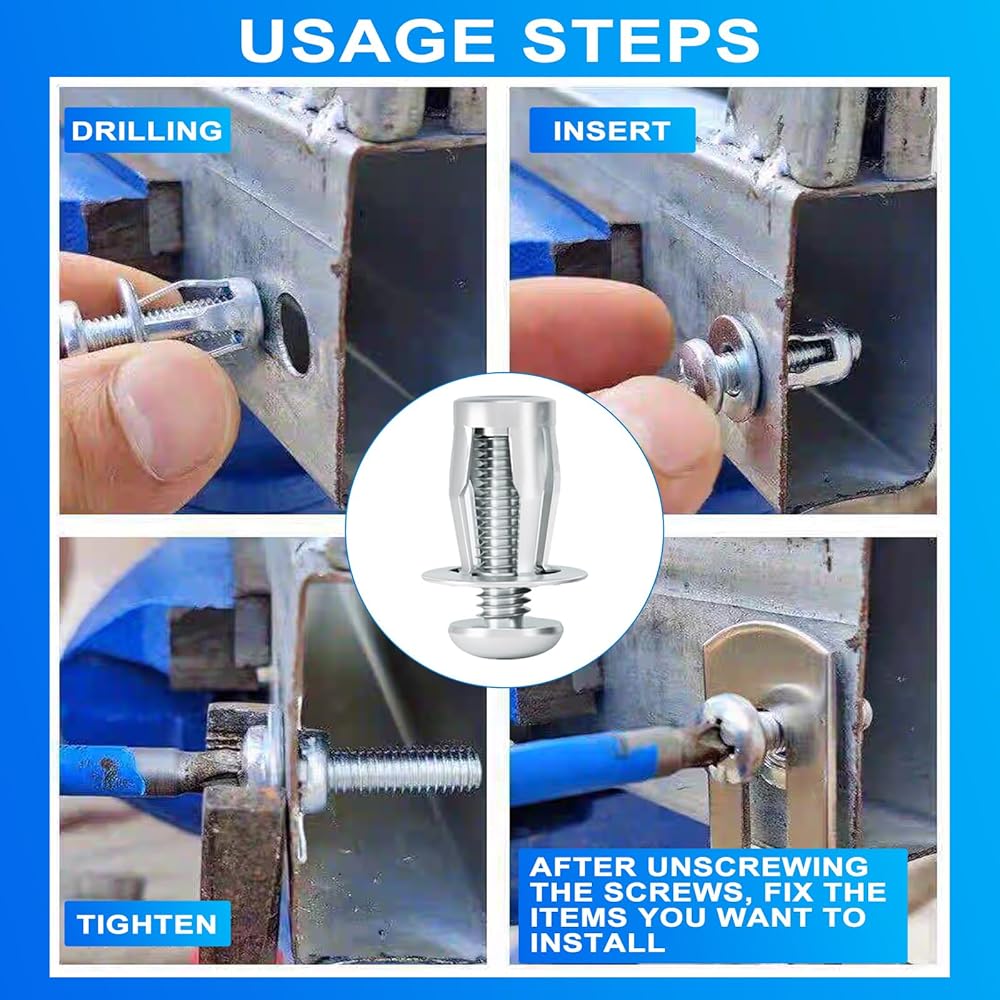 USAGE STEPS

DRILLING

INSERT

TIGHTEN

AFTER UNSCREWING THE SCREWS, FIX THE ITEMS YOU WANT TO INSTALL