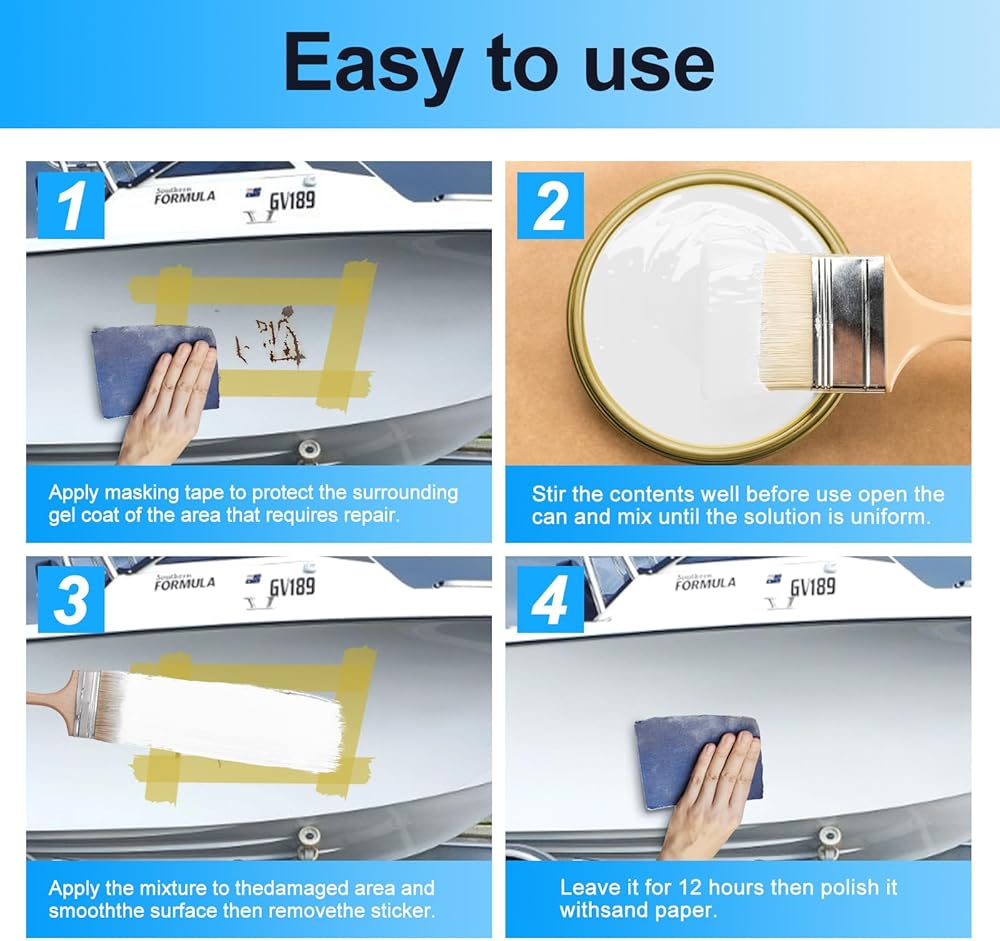 Easy to use

1

Southern
FORMULA
GV189

Apply masking tape to protect the surrounding gel coat of the area that requires repair.

2

Stir the contents well before use open the can and mix until the solution is uniform.

3

Southern
FORMULA
GV189

Apply the mixture to thedamaged area and smooththe surface then removethe sticker.

4

Southern
FORMULA
GV189

Leave it for 12 hours then polish it withsand paper.