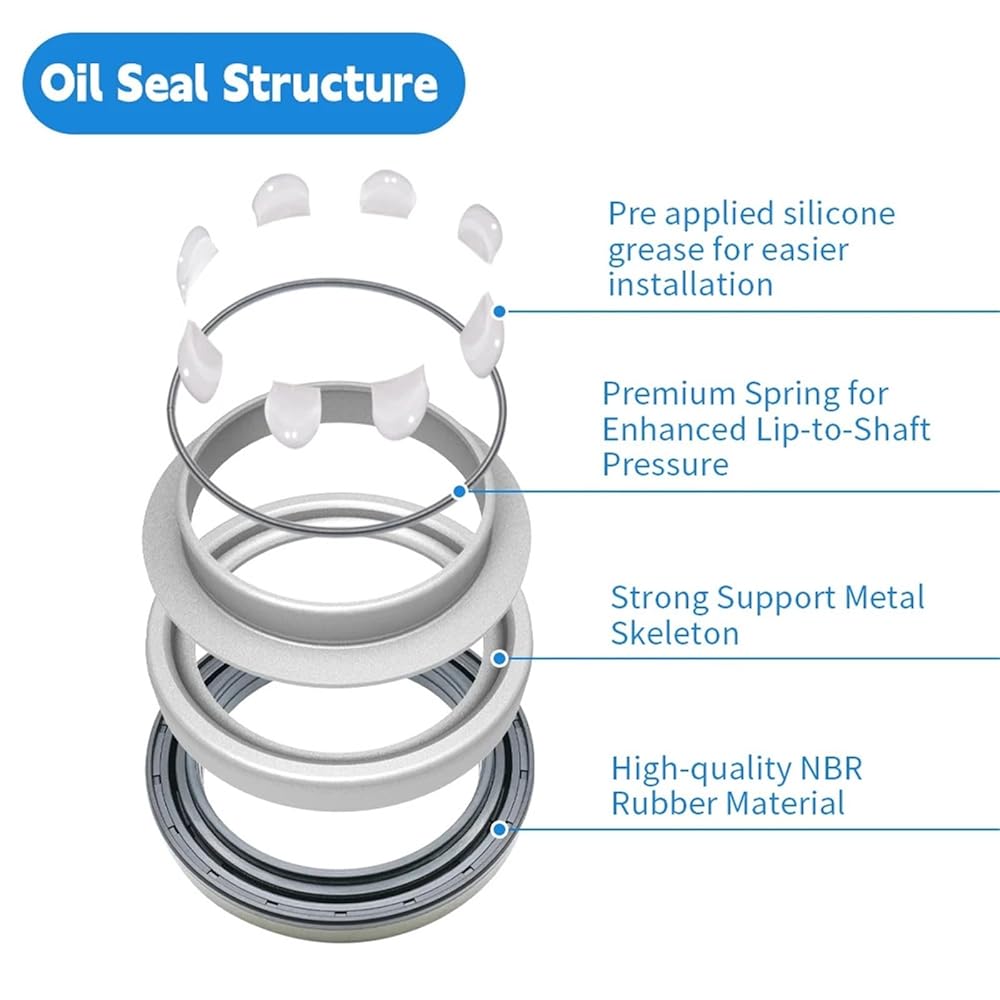 Oil Seal Structure

Pre applied silicone grease for easier installation

Premium Spring for Enhanced Lip-to-Shaft Pressure

Strong Support Metal Skeleton

High-quality NBR Rubber Material