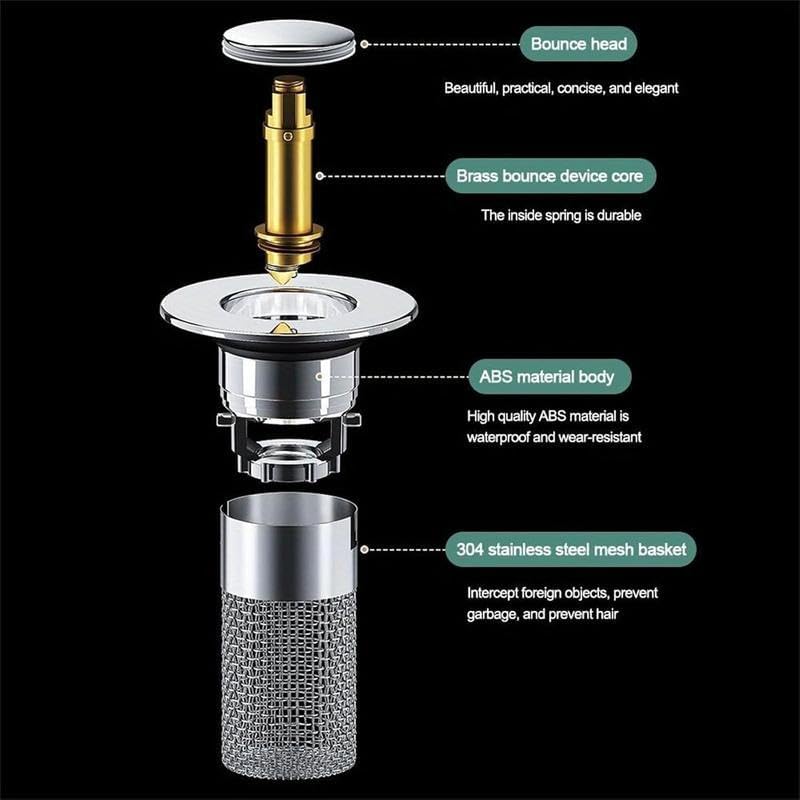 Bounce head

Beautiful, practical, concise, and elegant

Brass bounce device core

The inside spring is durable

ABS material body

High quality ABS material is waterproof and wear-resistant

304 stainless steel mesh basket

Intercept foreign objects, prevent garbage, and prevent hair