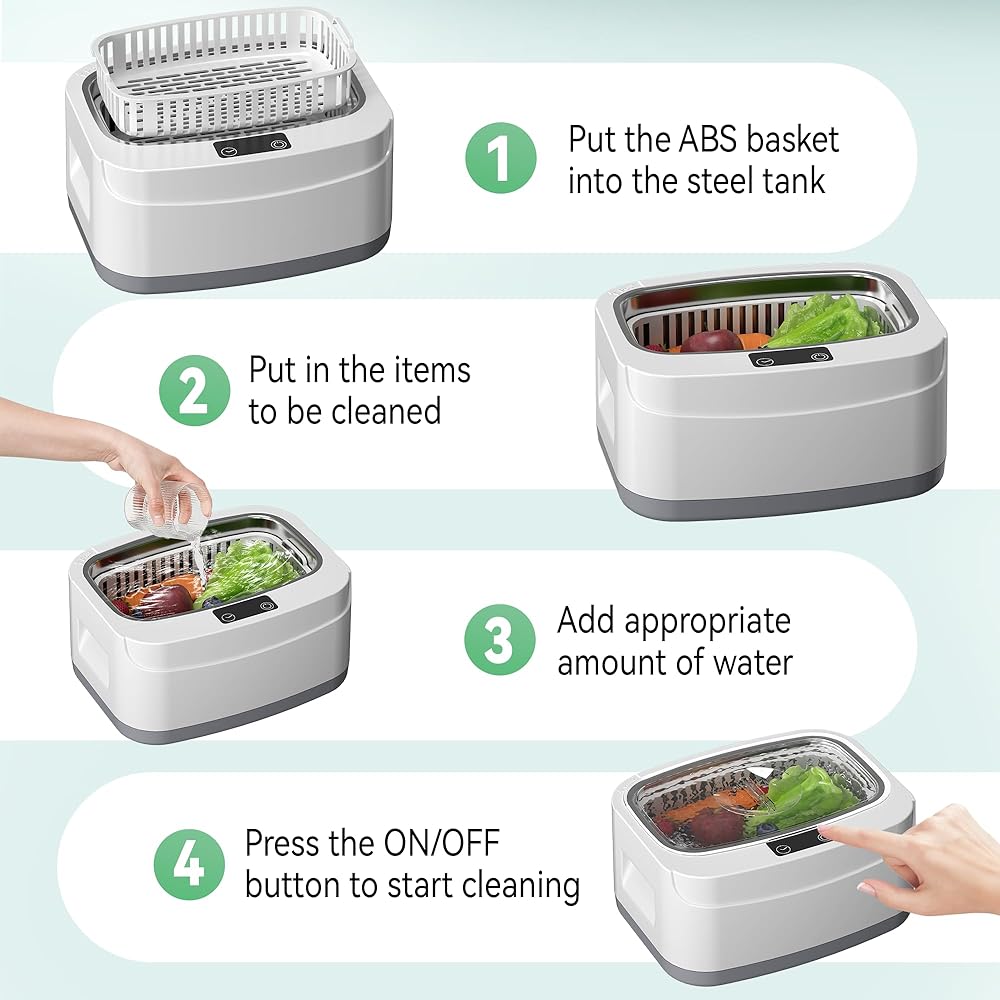 1 Put the ABS basket into the steel tank

2 Put in the items to be cleaned

3 Add appropriate amount of water

4 Press the ON/OFF button to start cleaning