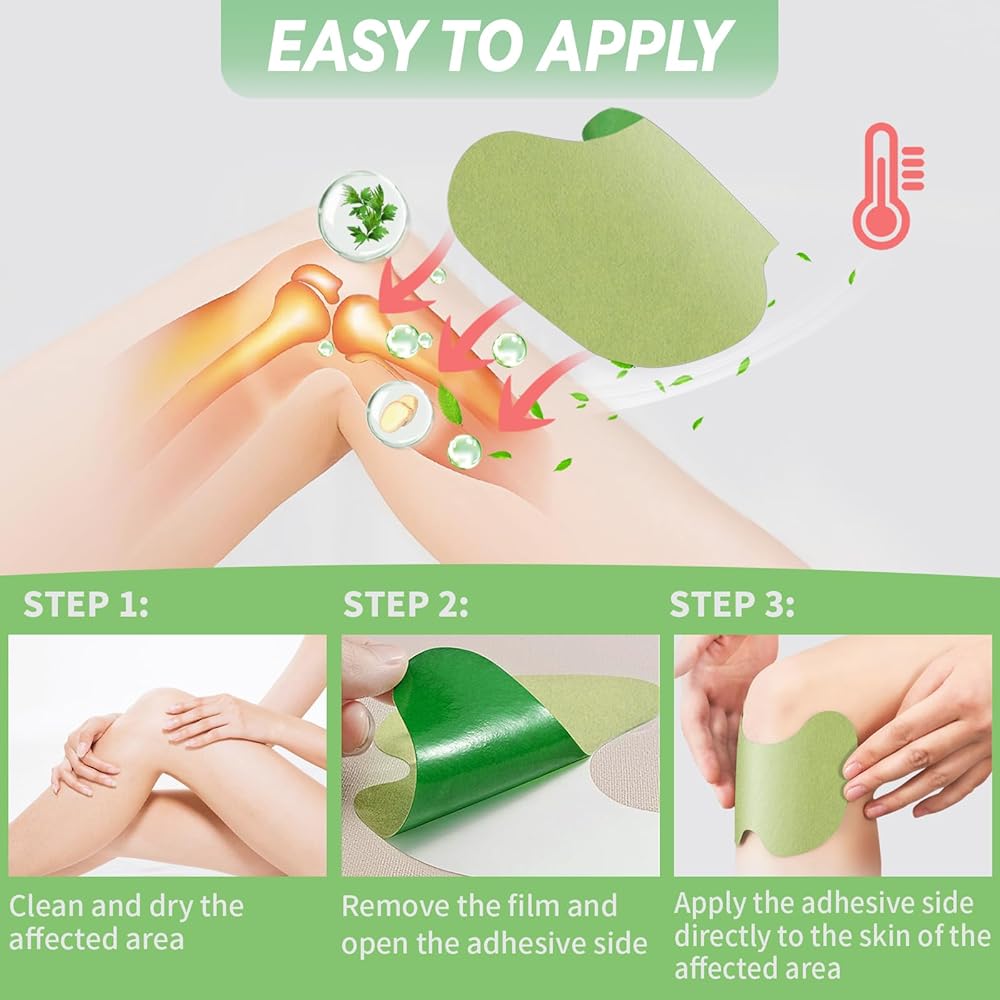 EASY TO APPLY

STEP 1:

Clean and dry the affected area

STEP 2:

Remove the film and open the adhesive side

STEP 3:

Apply the adhesive side directly to the skin of the affected area