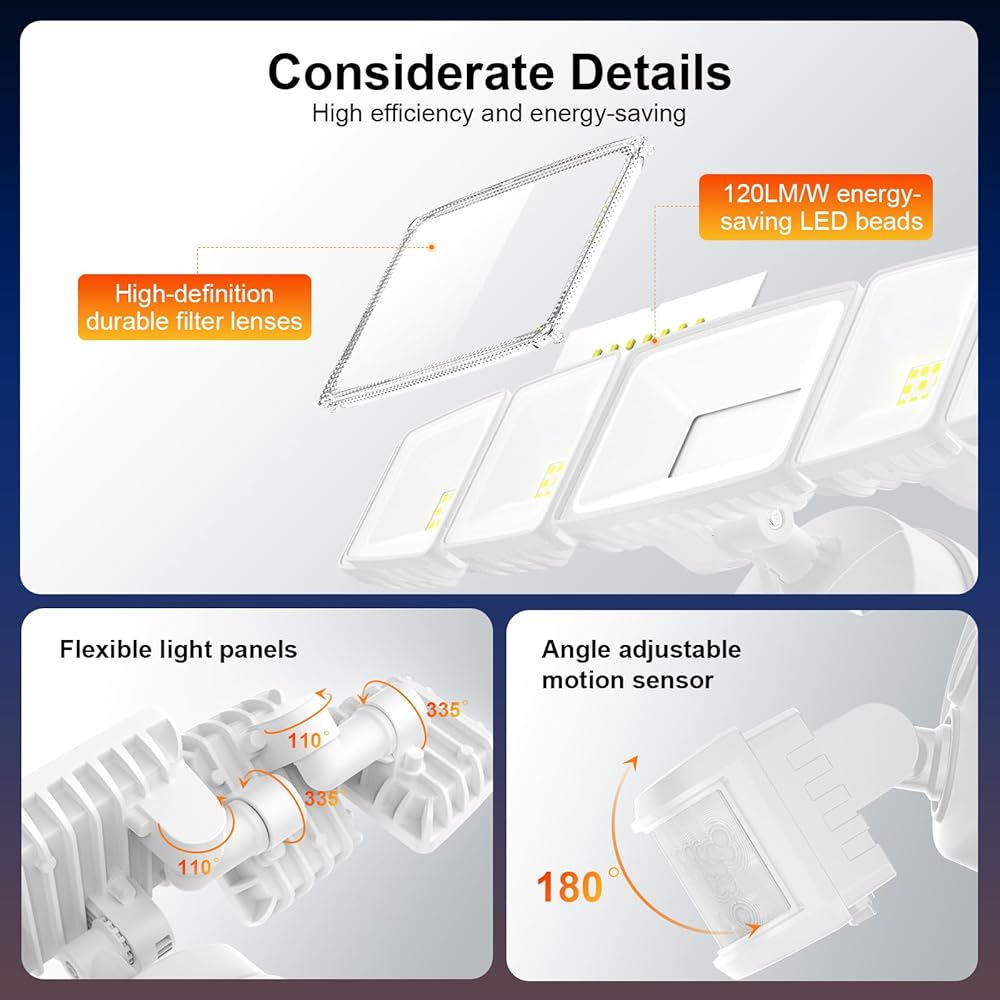 Considerate Details
High efficiency and energy-saving

120LM/W energy-saving LED beads

High-definition durable filter lenses

Flexible light panels

335°
110°
335°
110°

Angle adjustable motion sensor

180°