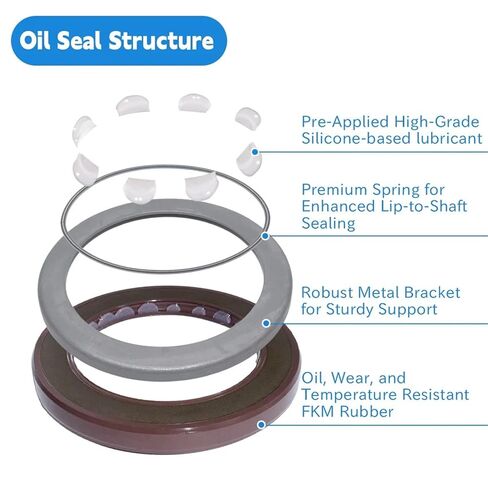 Oil Seal Structure

Pre-Applied High-Grade Silicone-based lubricant

Premium Spring for Enhanced Lip-to-Shaft Sealing

Robust Metal Bracket for Sturdy Support

Oil, Wear, and Temperature Resistant FKM Rubber