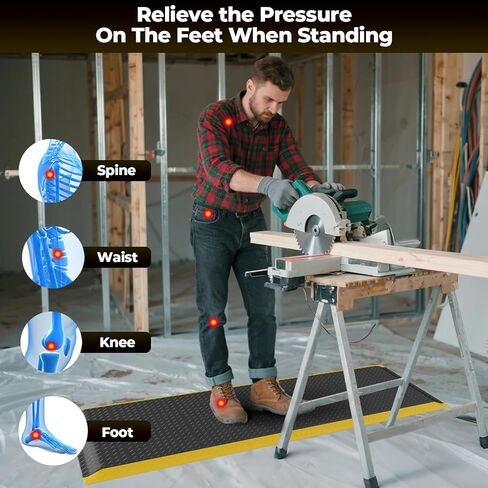 Relieve the Pressure On The Feet When Standing

Spine

Waist

Knee

Foot