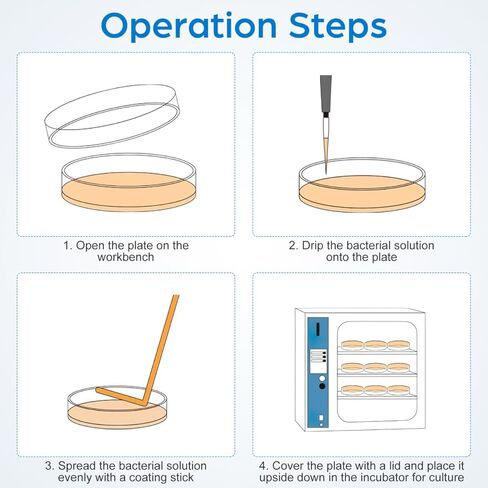 Operation Steps

1. Open the plate on the workbench

2. Drip the bacterial solution onto the plate

3. Spread the bacterial solution evenly with a coating stick

4. Cover the plate with a lid and place it upside down in the incubator for culture