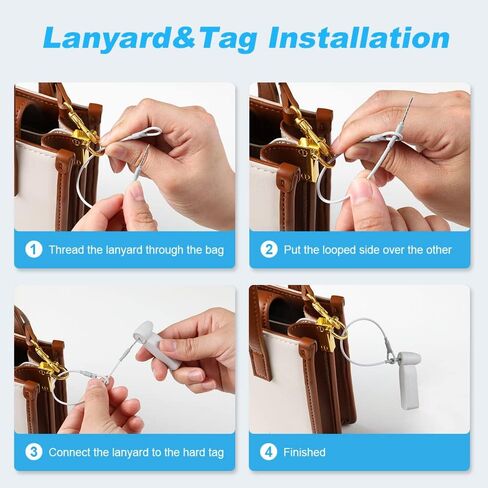 Lanyard&Tag Installation

1 Thread the lanyard through the bag

2 Put the looped side over the other

3 Connect the lanyard to the hard tag

4 Finished