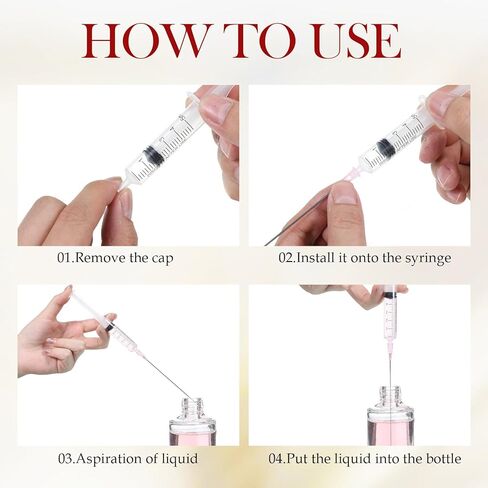 HOW TO USE

01.Remove the cap

02.Install it onto the syringe

03.Aspiration of liquid

04.Put the liquid into the bottle