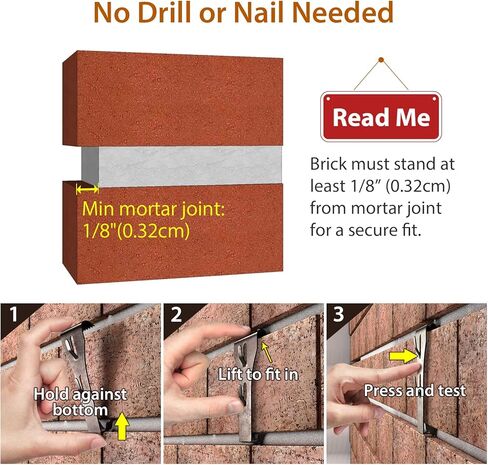 No Drill or Nail Needed

Min mortar joint: 1/8"(0.32cm)

Read Me

Brick must stand at least 1/8” (0.32cm) from mortar joint for a secure fit.

1

Hold against bottom

2

Lift to fit in

3

Press and test