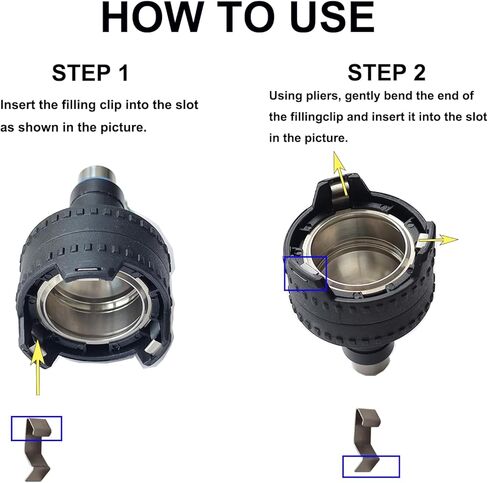 HOW TO USE

STEP 1

Insert the filling clip into the slot as shown in the picture.

STEP 2

Using pliers, gently bend the end of the fillingclip and insert it into the slot in the picture.