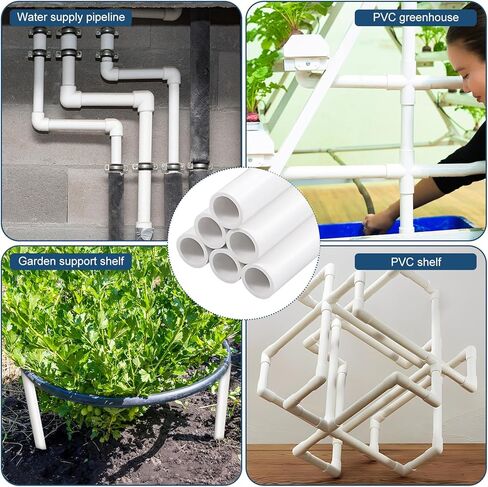 Water supply pipeline

PVC greenhouse

Garden support shelf

PVC shelf