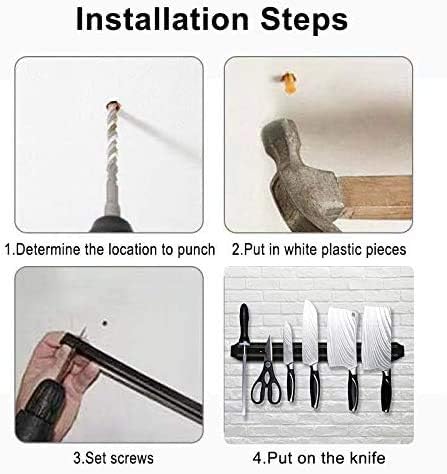 Installation Steps

1.Determine the location to punch

2.Put in white plastic pieces

3.Set screws

4.Put on the knife