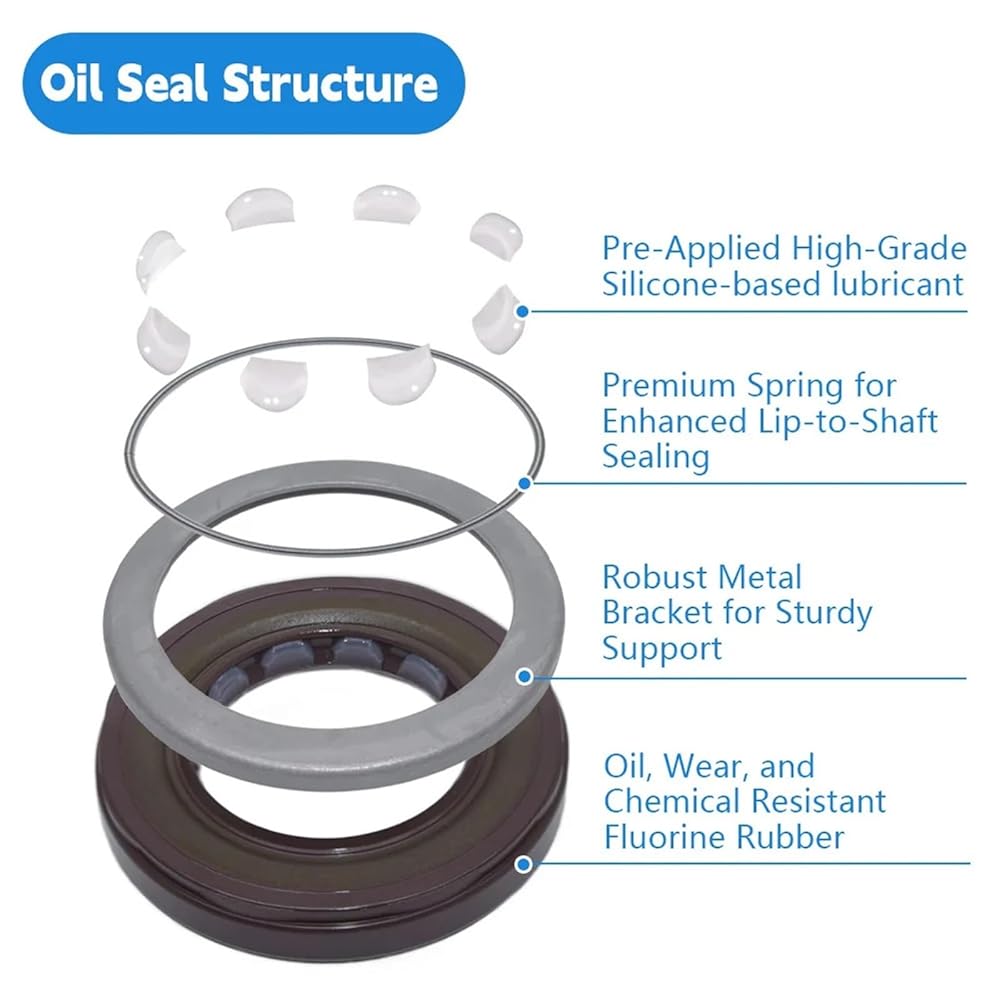 Oil Seal Structure

Pre-Applied High-Grade Silicone-based lubricant

Premium Spring for Enhanced Lip-to-Shaft Sealing

Robust Metal Bracket for Sturdy Support

Oil, Wear, and Chemical Resistant Fluorine Rubber