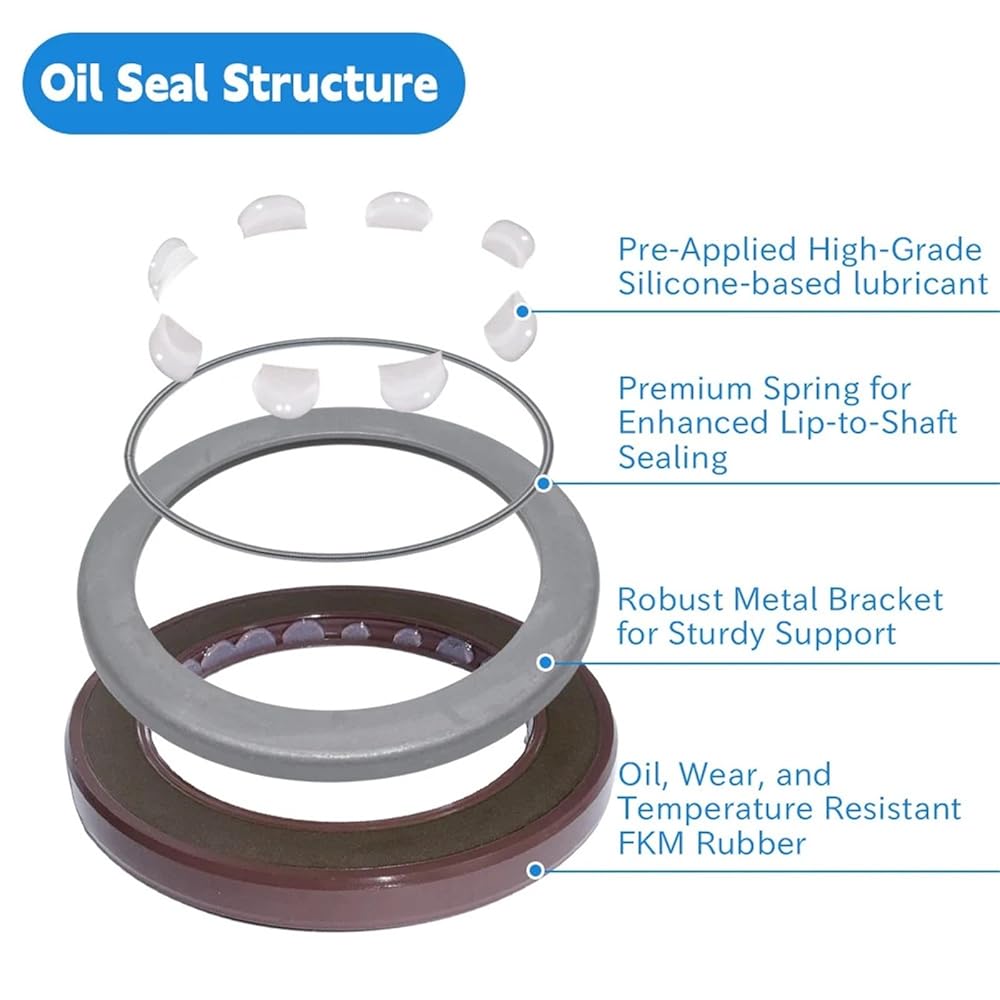 Oil Seal Structure

Pre-Applied High-Grade Silicone-based lubricant

Premium Spring for Enhanced Lip-to-Shaft Sealing

Robust Metal Bracket for Sturdy Support

Oil, Wear, and Temperature Resistant FKM Rubber