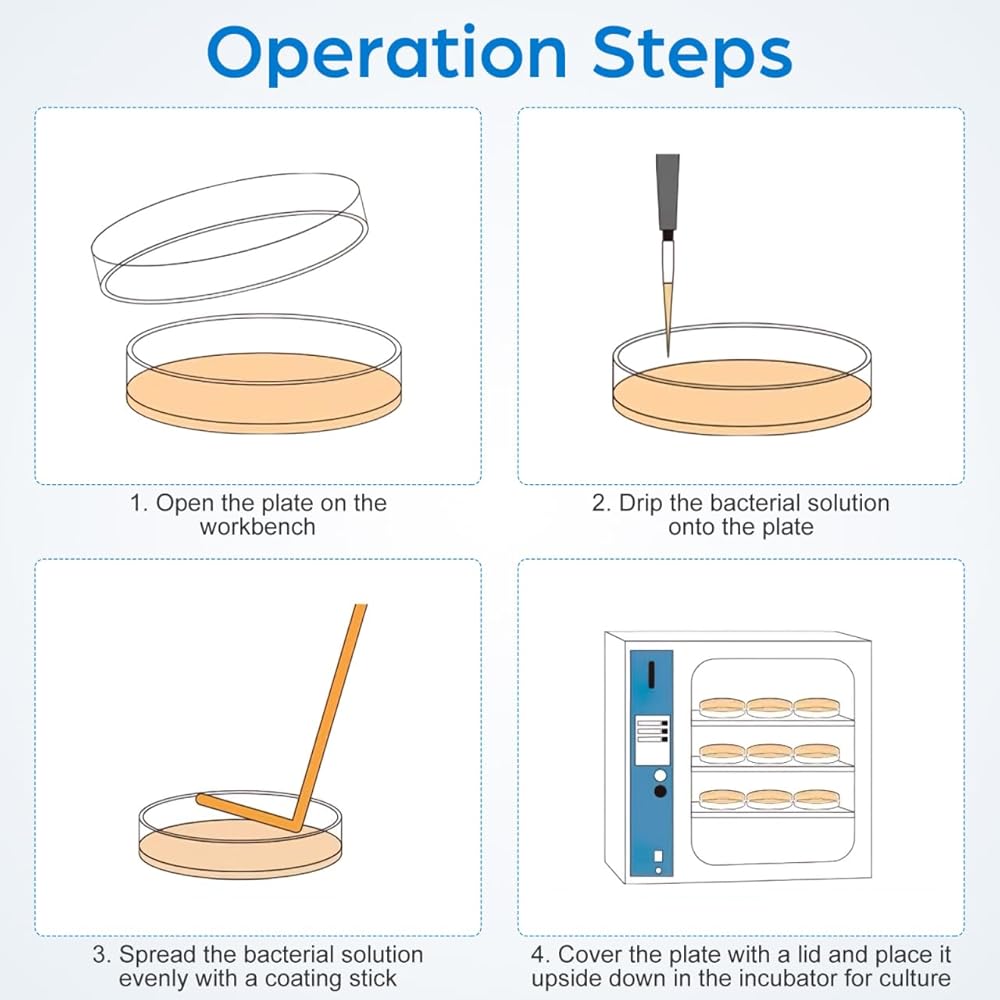 Operation Steps

1. Open the plate on the workbench

2. Drip the bacterial solution onto the plate

3. Spread the bacterial solution evenly with a coating stick

4. Cover the plate with a lid and place it upside down in the incubator for culture